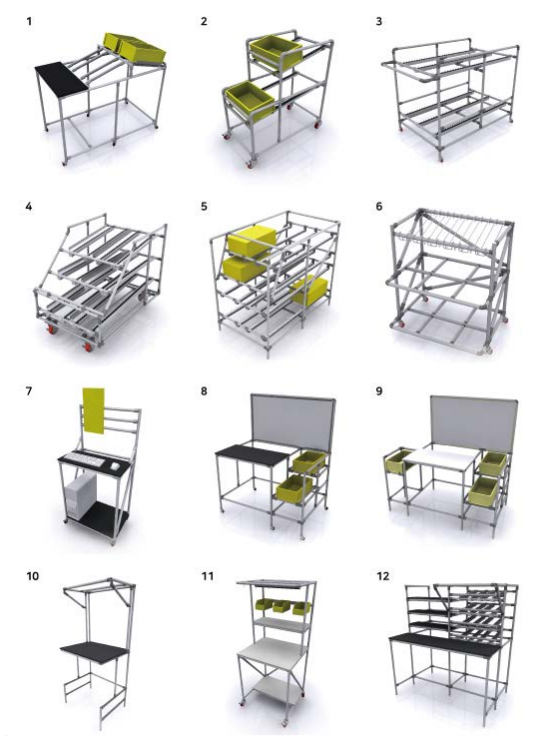 1

2

3

4

5

6

7

8

9

10

11

12